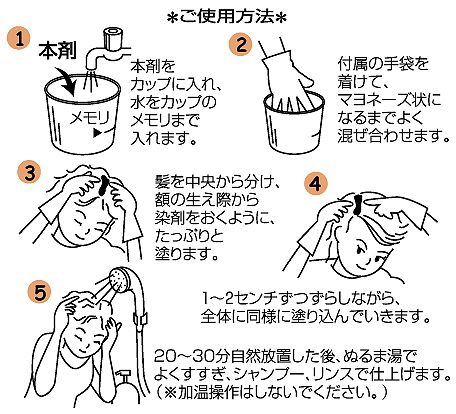 ＊ご使用方法＊

1

本剤

メモリ

本剤をカップに入れ、水をカップのメモリまで入れます。

2

付属の手袋を着けて、マヨネーズ状になるまでよく混ぜ合わせます。

3

髪を中央から分け、額の生え際から染剤をおくように、たっぷりと塗ります。

4

1～2センチずつずらしながら、全体に同様に塗り込んでいきます。

5

20～30分自然放置した後、ぬるま湯でよくすすぎ、シャンプー、リンスで仕上げます。（※加温操作はしないでください。）